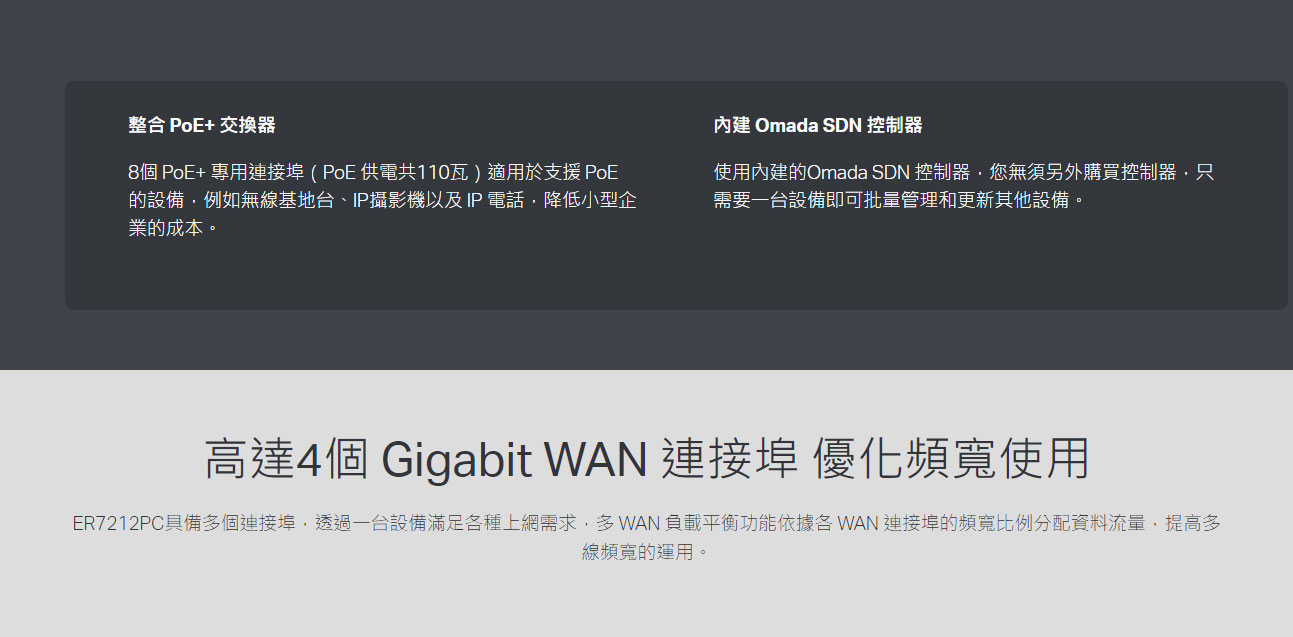 整合 PoE+ 交換器

8個 PoE+ 專用連接埠（PoE 供電共110瓦）適用於支援 PoE 的設備，例如無線基地台、IP攝影機以及 IP 電話，降低小型企業的成本。

內建 Omada SDN 控制器

使用內建的Omada SDN 控制器，您無須另外購買控制器，只需要一台設備即可批量管理和更新其他設備。

高達4個 Gigabit WAN 連接埠 優化頻寬使用

ER7212PC具備多個連接埠，透過一台設備滿足各種上網需求，多 WAN 負載平衡功能依據各 WAN 連接埠的頻寬比例分配資料流量，提高多線頻寬的運用。