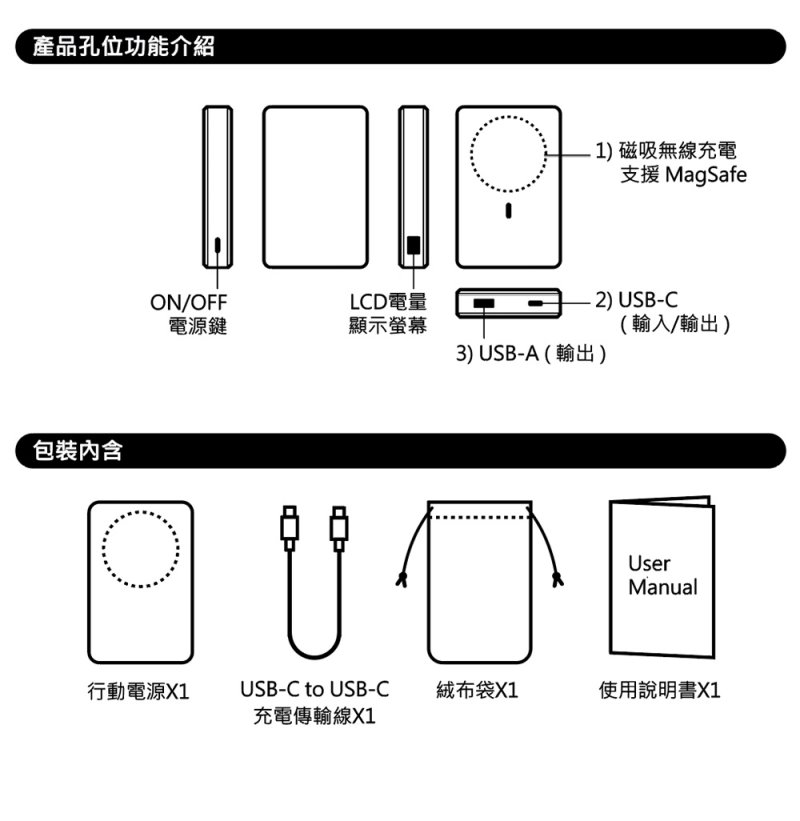 產品孔位功能介紹

1) 磁吸無線充電
支援 MagSafe

ON/OFF
電源鍵

LCD電量
顯示螢幕

2) USB-C
( 輸入/輸出 )

3) USB-A ( 輸出 )

包裝內含

User
Manual

行動電源X1

USB-C to USB-C
充電傳輸線X1

絨布袋X1

使用說明書X1