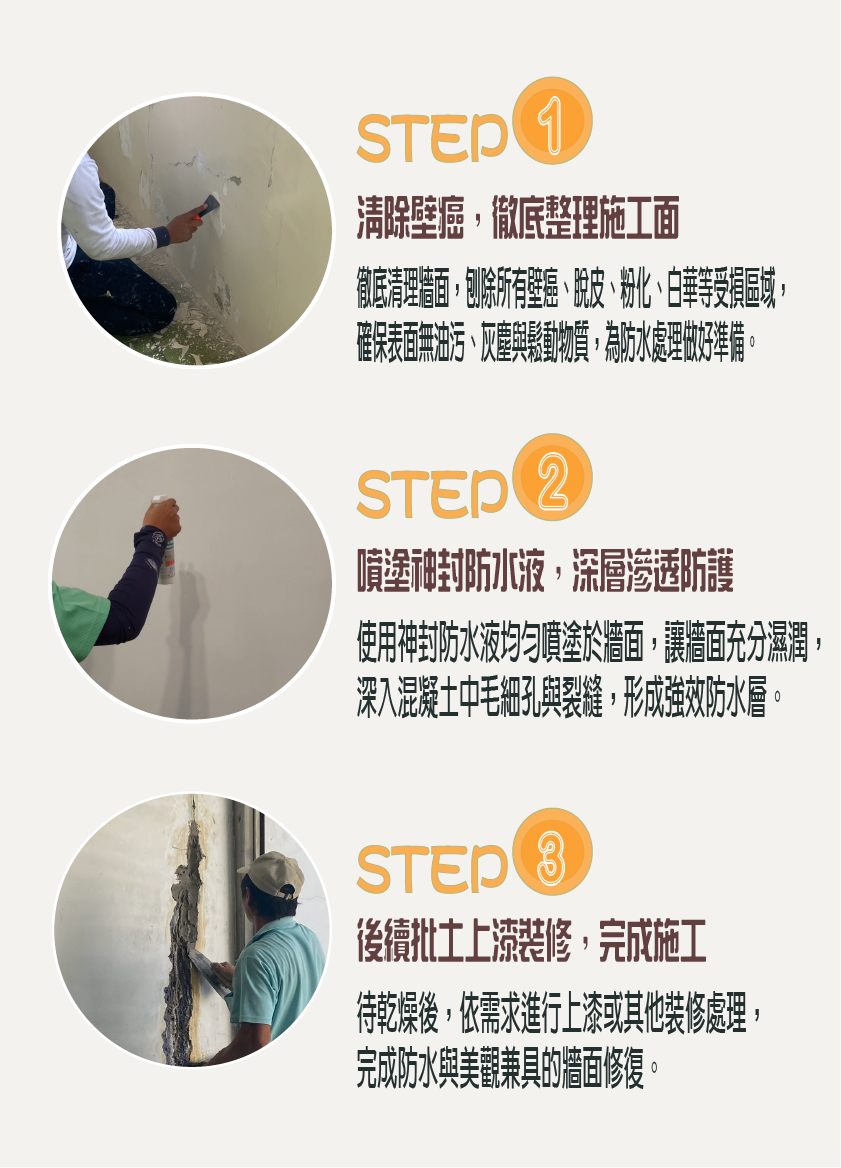 STEP 1

清除壁癌，徹底整理施工面

徹底清理牆面，刨除所有壁癌、脫皮、粉化、白華等受損區域，確保表面無油污、灰塵與鬆動物質，為防水處理做好準備。

STEP 2

噴塗神封防水液，深層滲透防護

使用神封防水液均勻噴塗於牆面，讓牆面充分濕潤，深入混凝土中毛細孔與裂縫，形成強效防水層。

STEP 3

後續批土上漆裝修，完成施工

待乾燥後，依需求進行上漆或其他裝修處理，完成防水與美觀兼具的牆面修復。