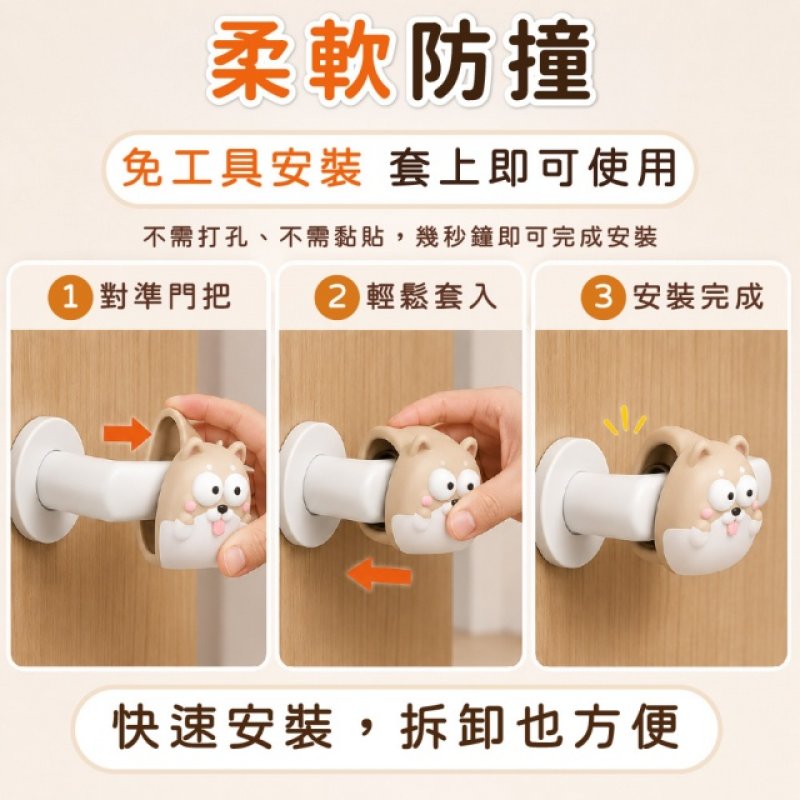 柔軟防撞

免工具安裝 套上即可使用

不需打孔、不需黏貼，幾秒鐘即可完成安裝

1 對準門把

2 輕鬆套入

3 安裝完成

快速安裝，拆卸也方便