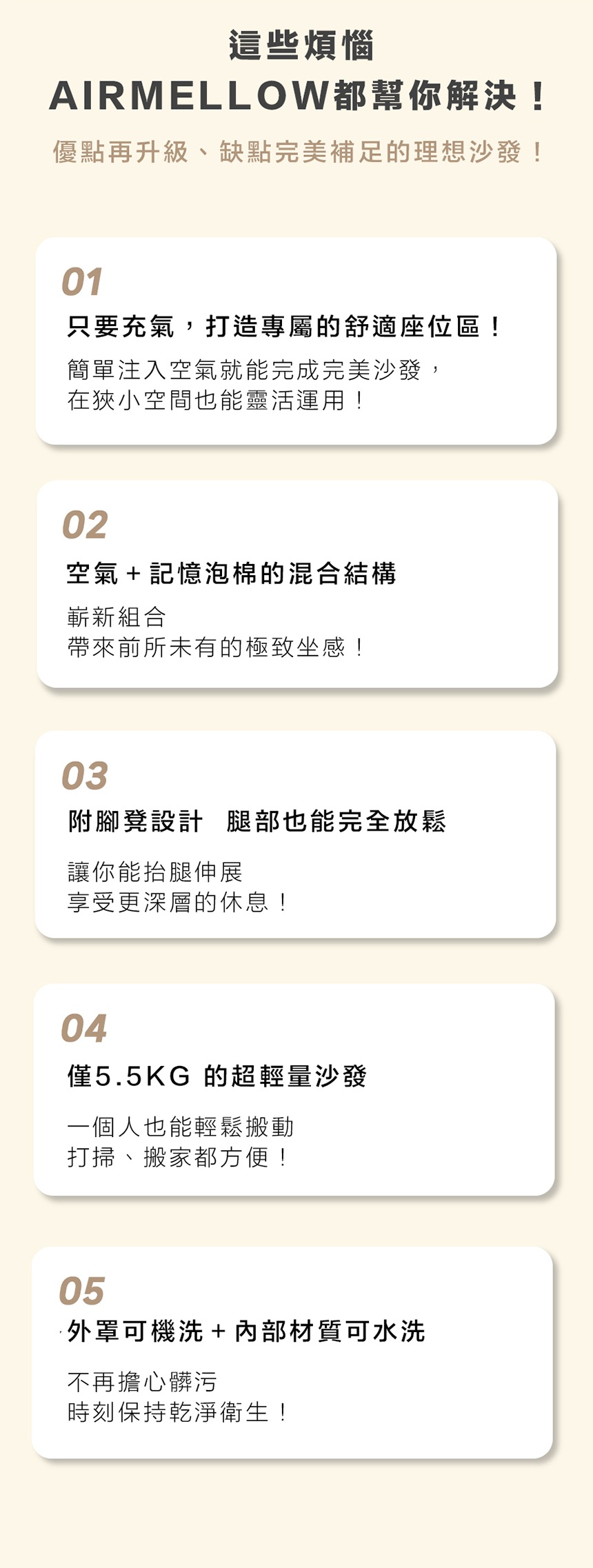 這些煩惱

AIRMELLOW都幫你解決！

優點再升級、缺點完美補足的理想沙發！

01

只要充氣，打造專屬的舒適座位區！

簡單注入空氣就能完成完美沙發，
在狹小空間也能靈活運用！

02

空氣+記憶泡棉的混合結構

嶄新組合
帶來前所未有的極致坐感！

03

附腳凳設計 腿部也能完全放鬆

讓你能抬腿伸展
享受更深層的休息！

04

僅5.5KG 的超輕量沙發

一個人也能輕鬆搬動
打掃、搬家都方便！

05

外罩可機洗+內部材質可水洗

不再擔心髒污
時刻保持乾淨衛生！