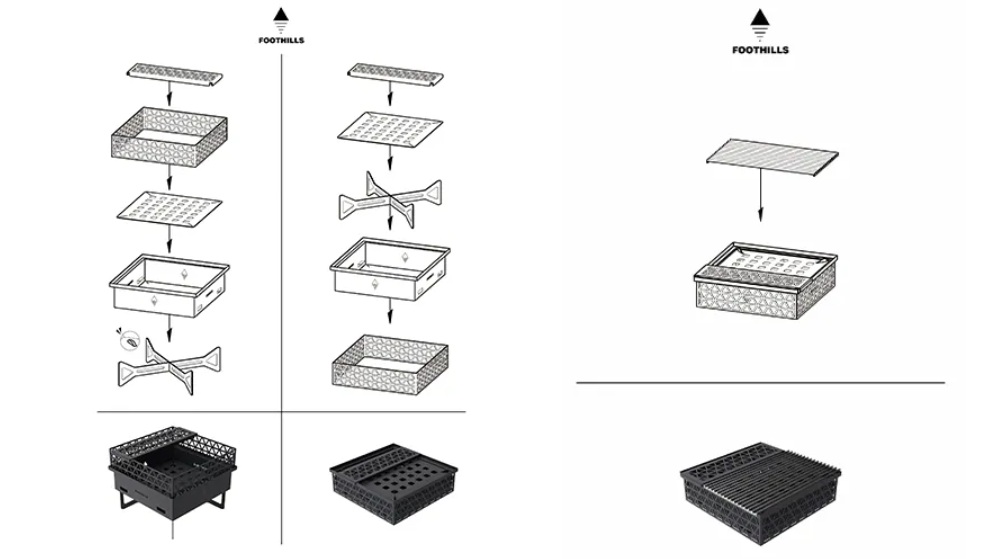 FOOTHILLS

FOOTHILLS