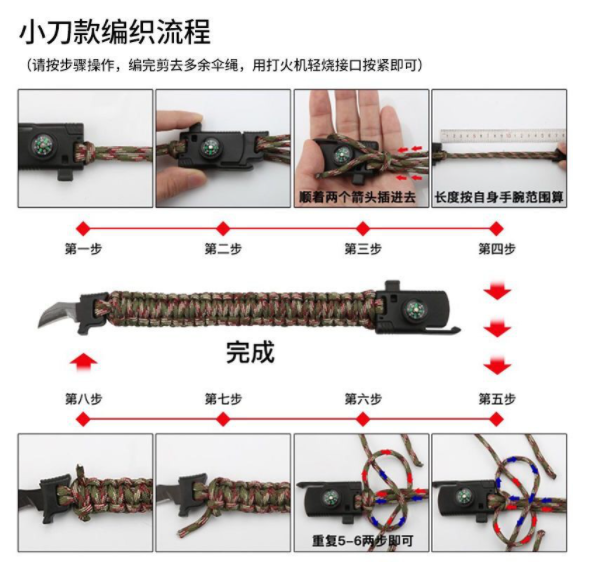 小刀款编织流程
（请按步骤操作，编完剪去多余伞绳，用打火机轻烧接口按紧即可）

顺着两个箭头插进去

长度按自身手腕范围算

第一步

第二步

第三步

第四步

完成

第八步

第七步

第六步

第五步

重复5-6两步即可