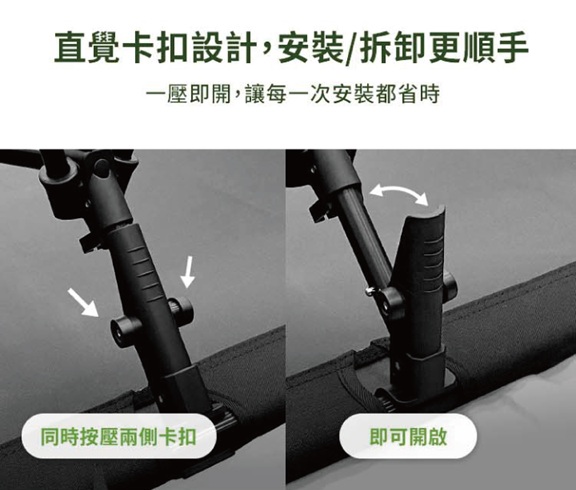 直覺卡扣設計,安裝/拆卸更順手

一壓即開,讓每一次安裝都省時

同時按壓兩側卡扣

即可開啟