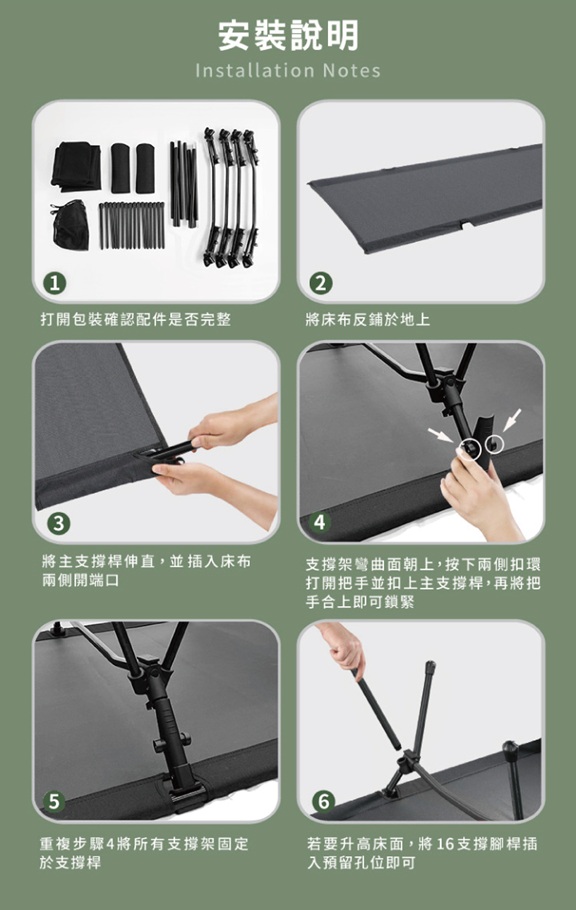 安裝說明
Installation Notes

1
打開包裝確認配件是否完整

2
將床布反鋪於地上

3
將主支撐桿伸直，並插入床布兩側開端口

4
支撐架彎曲面朝上，按下兩側扣環打開把手並扣上主支撐桿，再將把手合上即可鎖緊

5
重複步驟4將所有支撐架固定於支撐桿

6
若要升高床面，將16支撐腳桿插入預留孔位即可