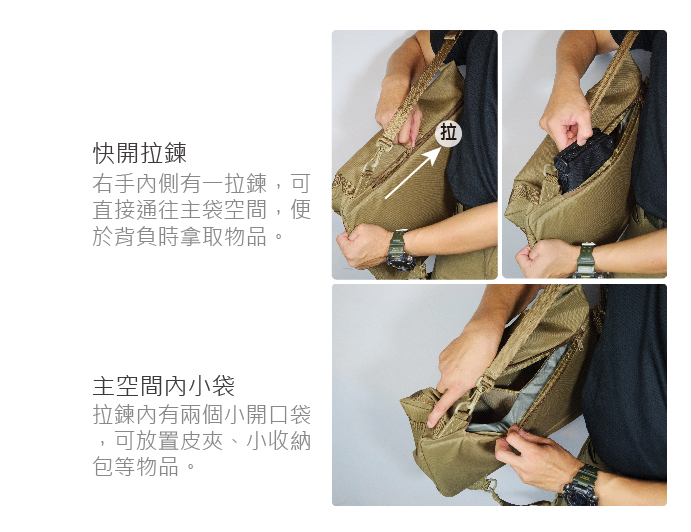 快開拉鍊
右手內側有一拉鍊，可直接通往主袋空間，便於背負時拿取物品。

拉

主空間內小袋
拉鍊內有兩個小開口袋，可放置皮夾、小收納包等物品。