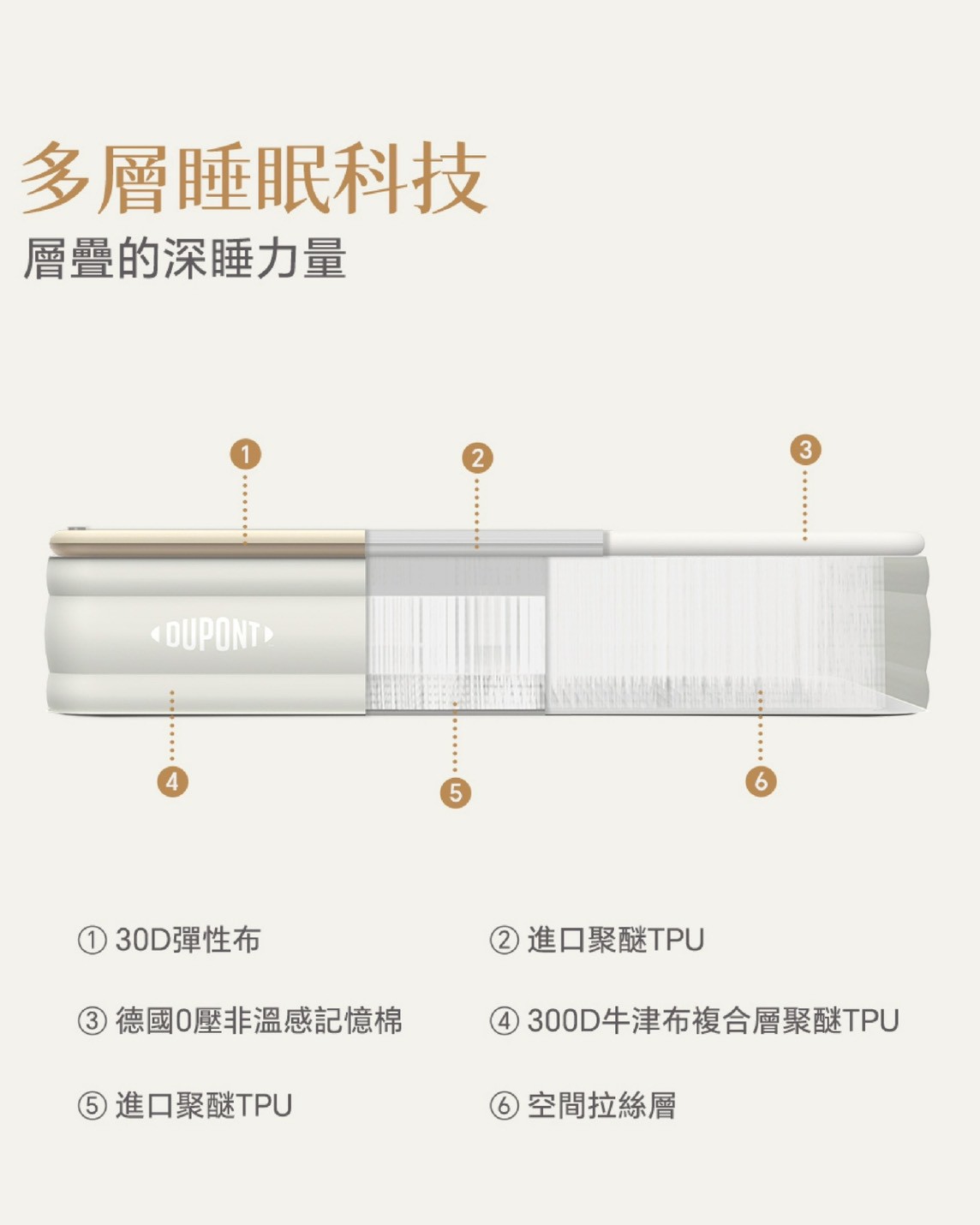 多層睡眠科技
層疊的深睡力量

1
2
3
DUPONT
4
5
6

① 30D彈性布
② 進口聚醚TPU
③ 德國0壓非溫感記憶棉
④ 300D牛津布複合層聚醚TPU
⑤ 進口聚醚TPU
⑥ 空間拉絲層