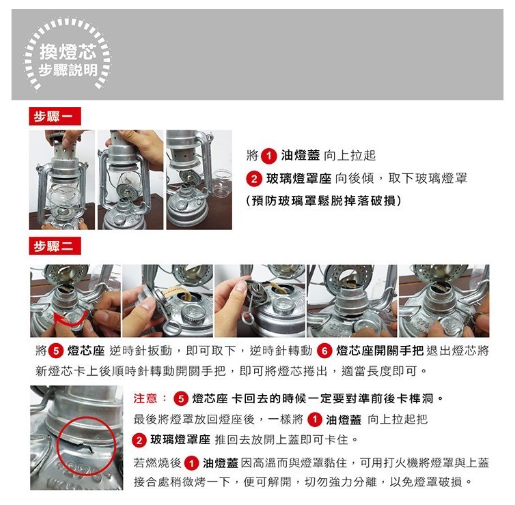 換燈芯
步驟說明

步驟一

將 1 油燈蓋 向上拉起
2 玻璃燈罩座 向後傾，取下玻璃燈罩
(預防玻璃罩鬆脫掉落破損)

步驟二

將 5 燈芯座 逆時針扳動，即可取下，逆時針轉動 6 燈芯座開關手把 退出燈芯將新燈芯卡上後順時針轉動開關手把，即可將燈芯捲出，適當長度即可。

注意： 5 燈芯座 卡回去的時候一定要對準前後卡榫洞。
最後將燈罩放回燈座後，一樣將 1 油燈蓋 向上拉起把
2 玻璃燈罩座 推回去放開上蓋即可卡住。

若燃燒後 1 油燈蓋 因高溫而與燈罩黏住，可用打火機將燈罩與上蓋接合處稍微烤一下，便可解開，切勿強力分離，以免燈罩破損。