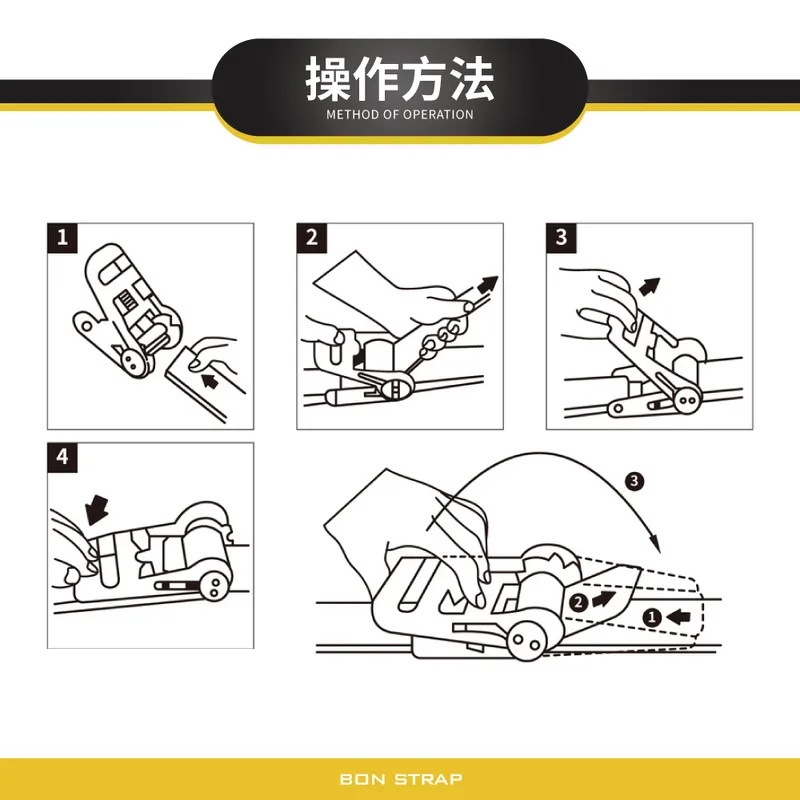 操作方法
METHOD OF OPERATION

1

2

3

4

3

2

1

BON STRAP