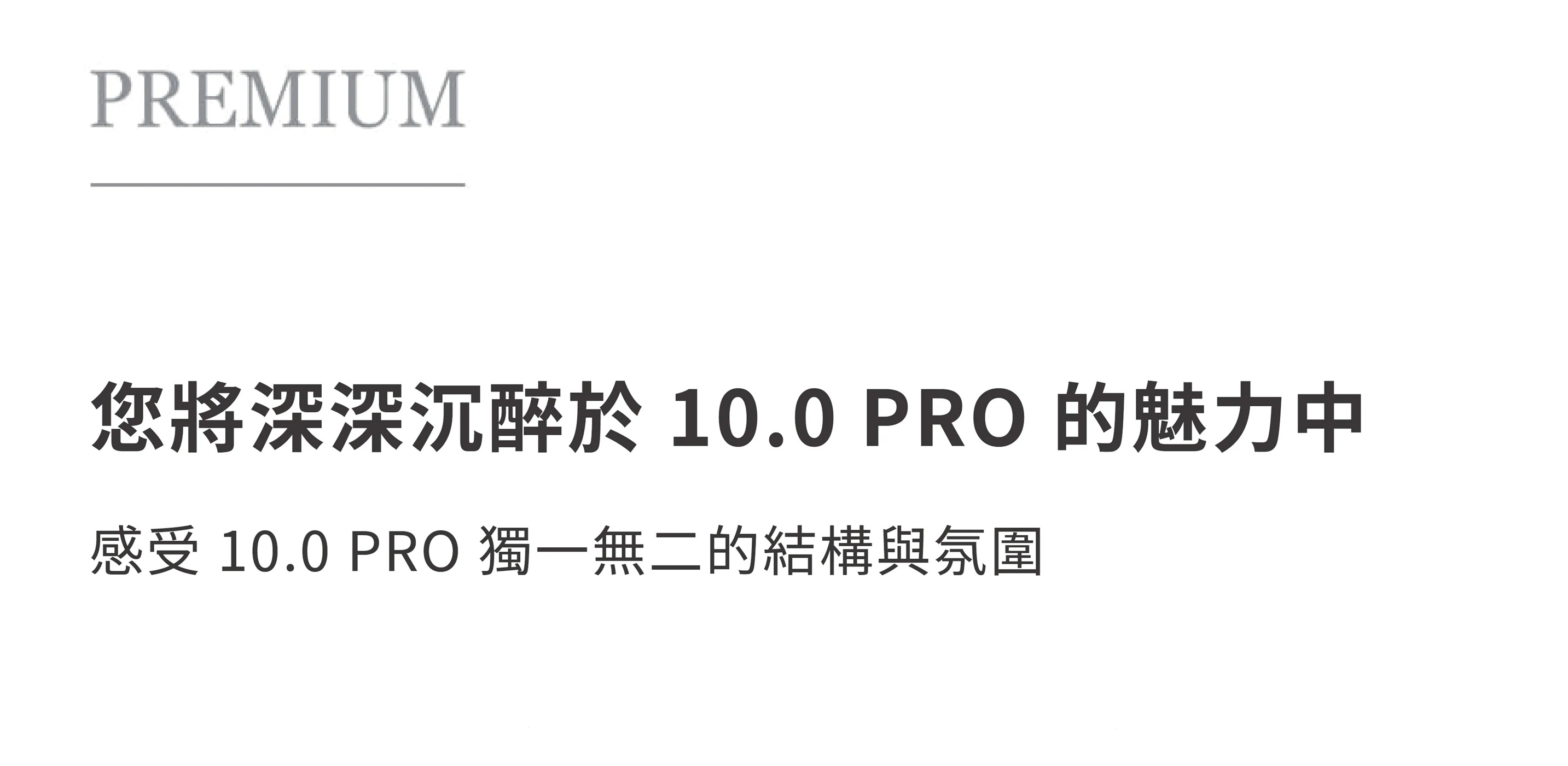 PREMIUM

您將深深沉醉於10.0 PRO的魅力中

感受10.0 PRO獨一無二的結構與氛圍