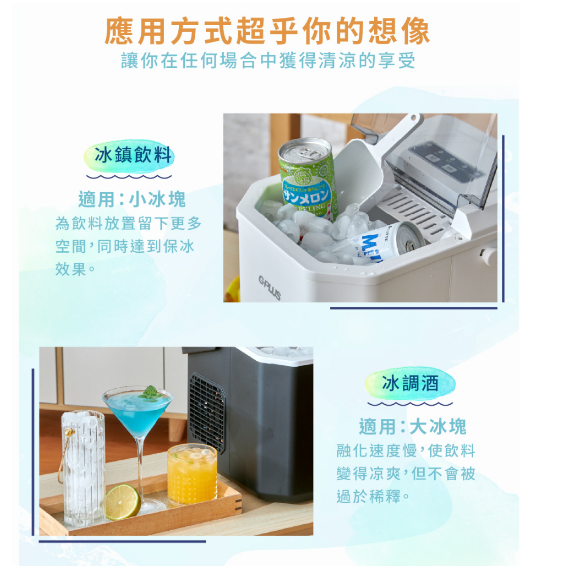 應用方式超乎你的想像

讓你在任何場合中獲得清涼的享受

冰鎮飲料

適用：小冰塊

為飲料放置留下更多空間，同時達到保冰效果。

サンメロン

GPLUS

冰調酒

適用：大冰塊

融化速度慢，使飲料變得涼爽，但不會被過於稀釋。