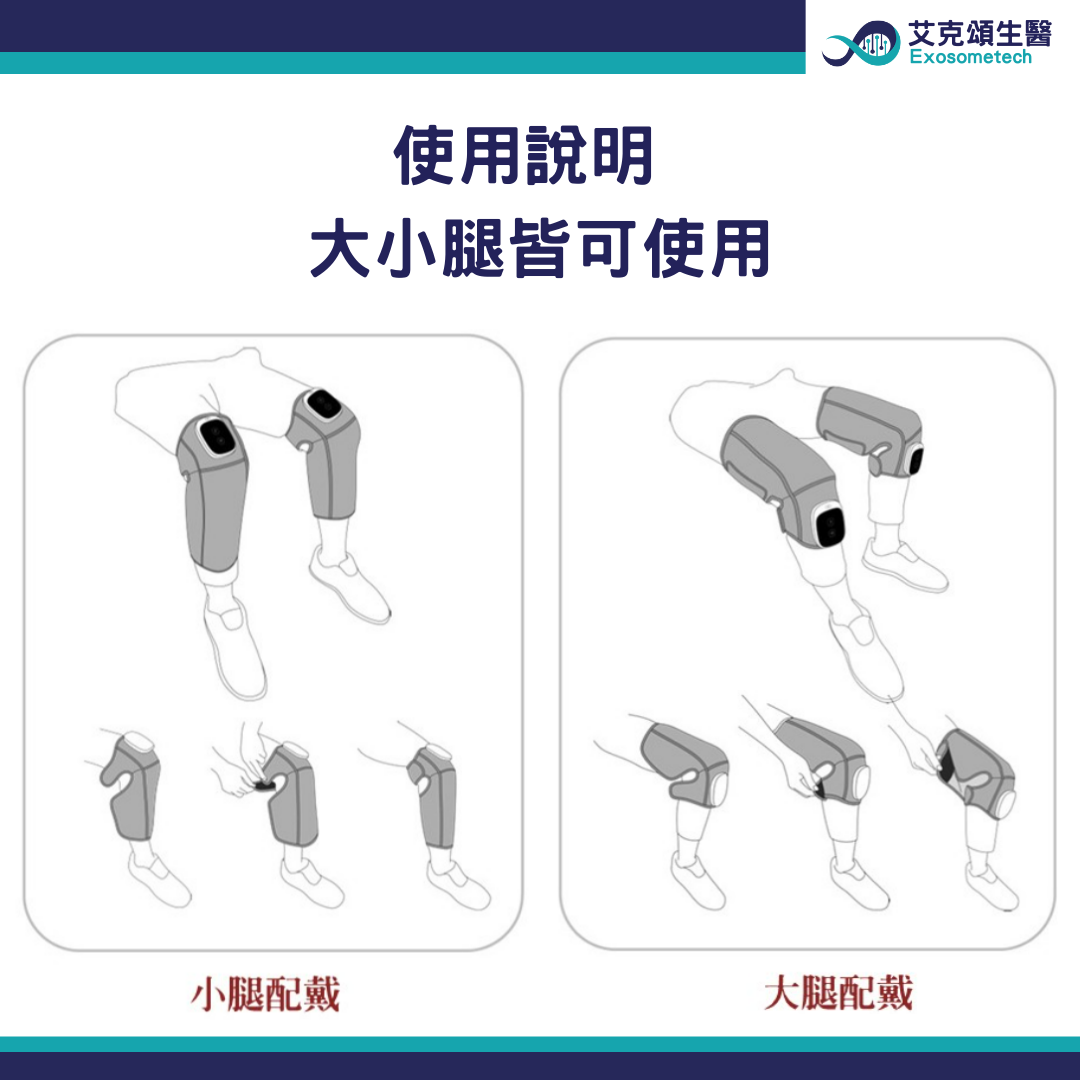 艾克頌生醫
Exosometech

使用說明
大小腿皆可使用

小腿配戴

大腿配戴