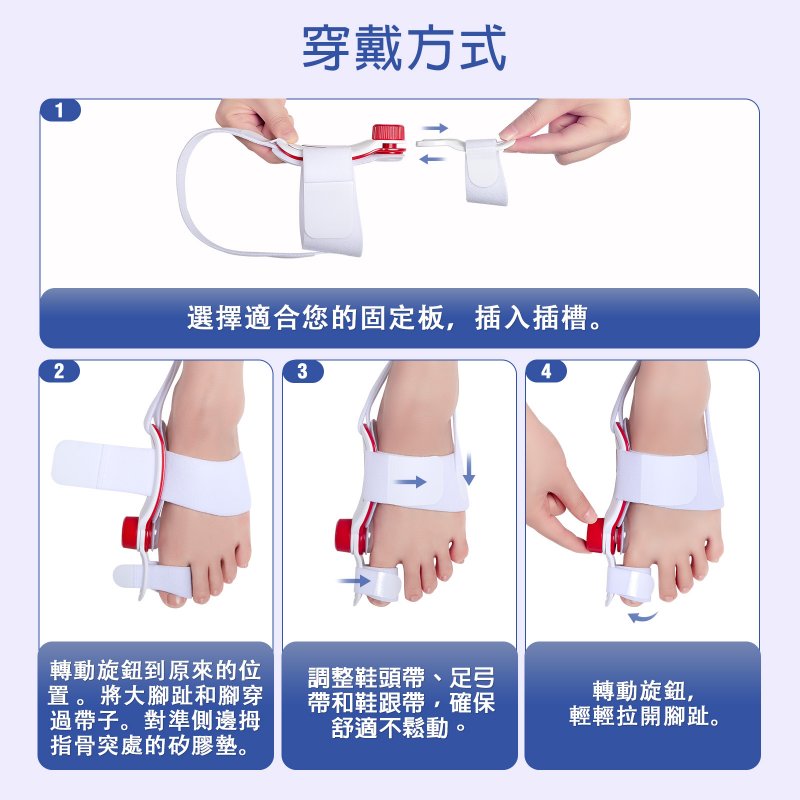 穿戴方式

1

選擇適合您的固定板，插入插槽。

2

轉動旋鈕到原來的位置。將大腳趾和腳穿過帶子。對準側邊拇指骨突處的矽膠墊。

3

調整鞋頭帶、足弓帶和鞋跟帶，確保舒適不鬆動。

4

轉動旋鈕，輕輕拉開腳趾。