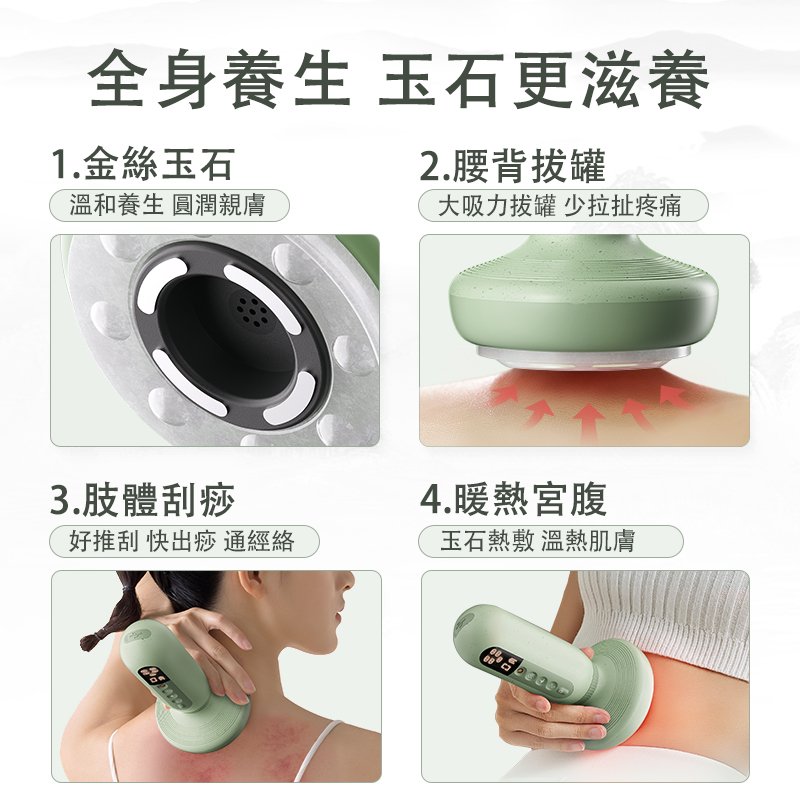 全身養生 玉石更滋養

1.金絲玉石

溫和養生 圓潤親膚

2.腰背拔罐

大吸力拔罐 少拉扯疼痛

3.肢體刮痧

好推刮 快出痧 通經絡

4.暖熱宮腹

玉石熱敷 溫熱肌膚