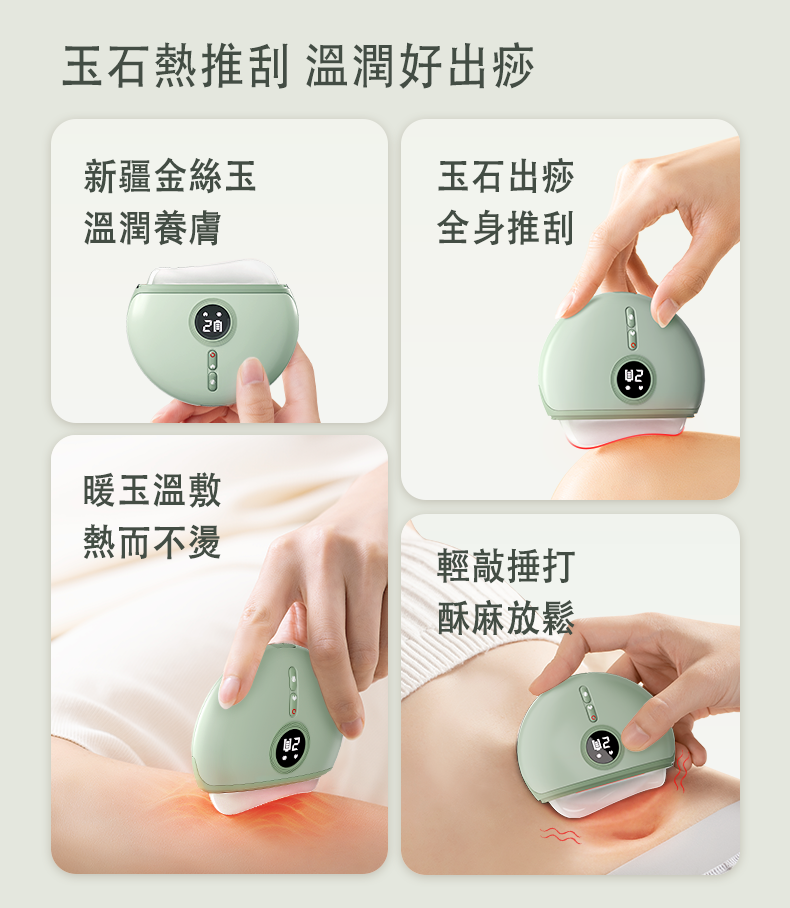 玉石熱推刮 溫潤好出痧

新疆金絲玉
溫潤養膚

玉石出痧
全身推刮

暖玉溫敷
熱而不燙

輕敲捶打
酥麻放鬆