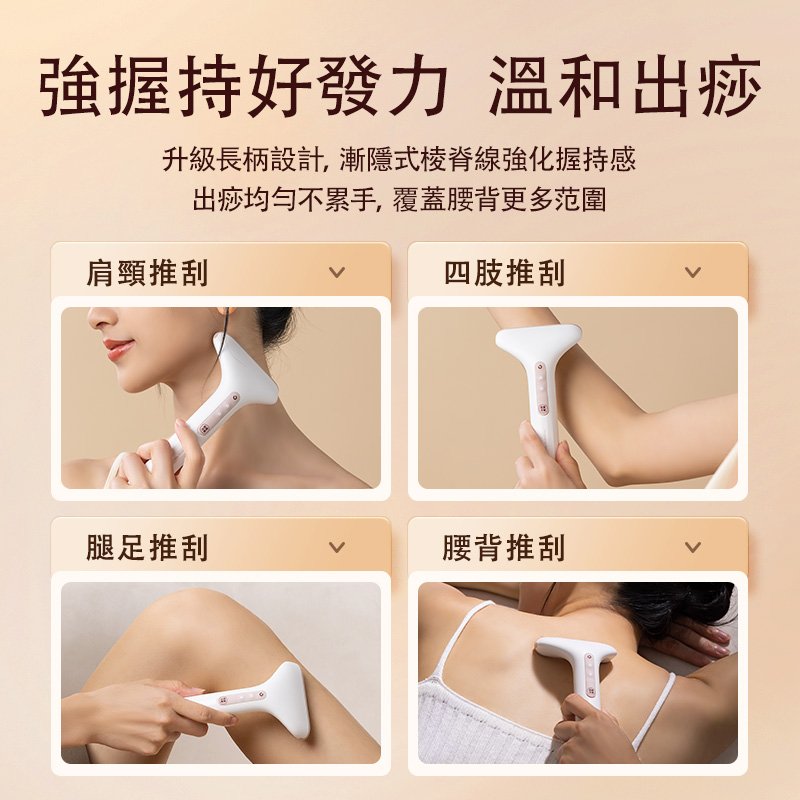 強握持好發力 溫和出痧

升級長柄設計, 漸隱式棱脊線強化握持感
出痧均勻不累手, 覆蓋腰背更多范圍

肩頸推刮

四肢推刮

腿足推刮

腰背推刮