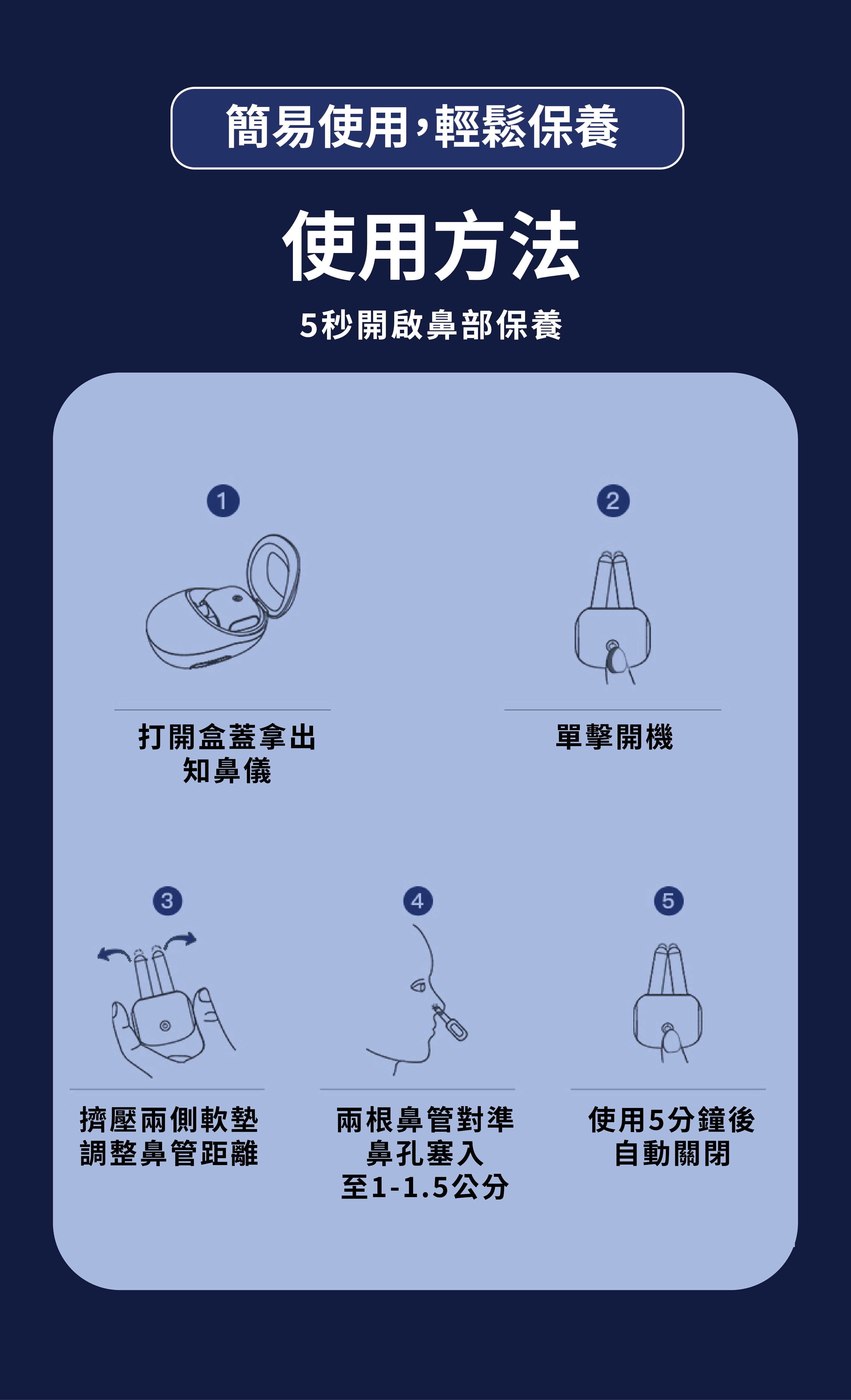 簡易使用，輕鬆保養

使用方法

5秒開啟鼻部保養

1

打開盒蓋拿出知鼻儀

2

單擊開機

3

擠壓兩側軟墊調整鼻管距離

4

兩根鼻管對準鼻孔塞入至1-1.5公分

5

使用5分鐘後自動關閉