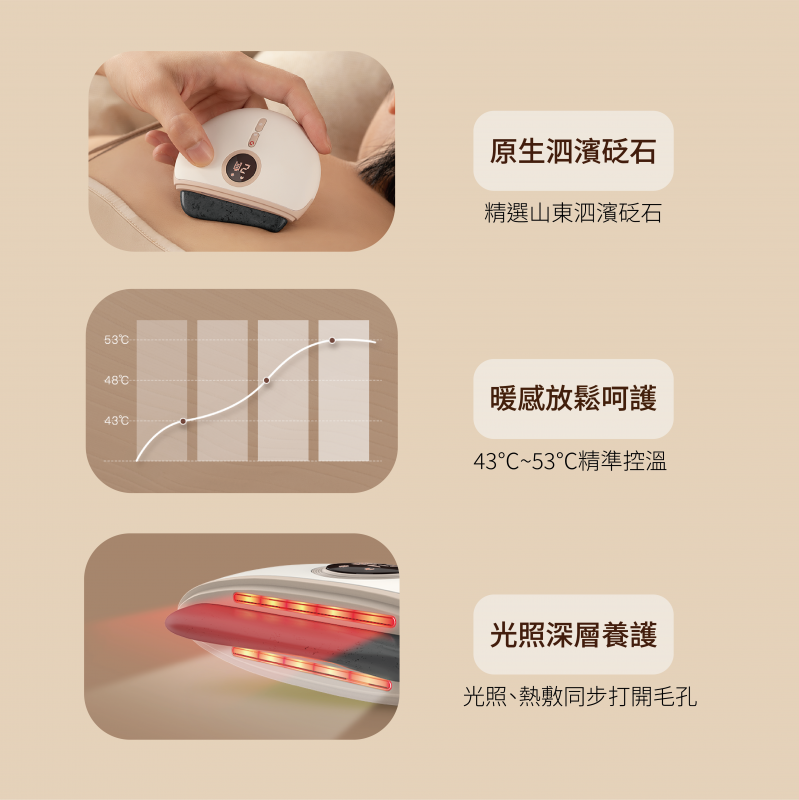 原生泗濱砭石

精選山東泗濱砭石

53℃

48℃

43℃

暖感放鬆呵護

43°C~53°C精準控溫

光照深層養護

光照、熱敷同步打開毛孔