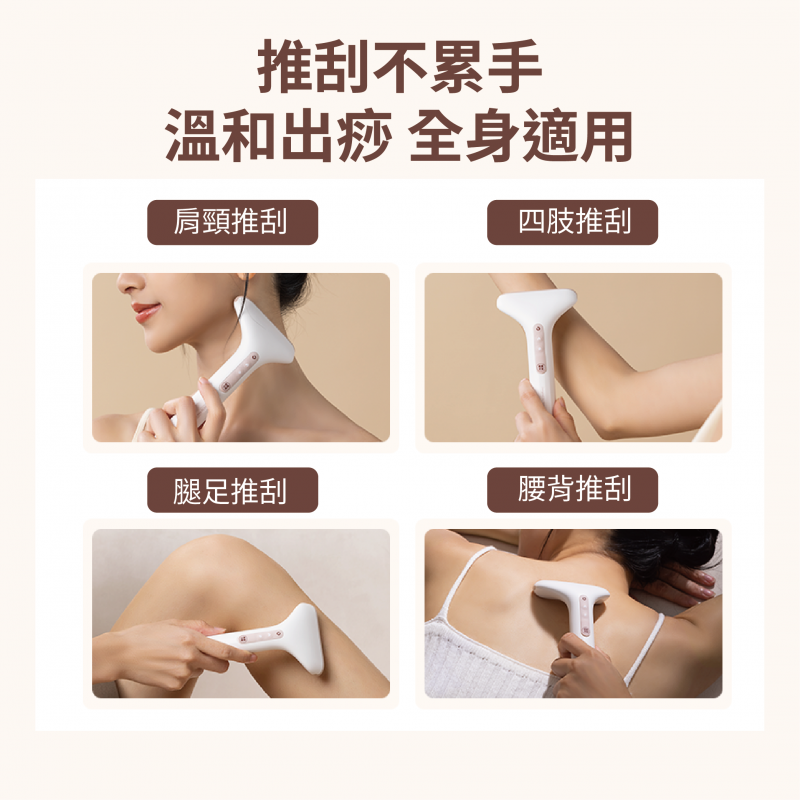 推刮不累手
溫和出痧 全身適用

肩頸推刮

四肢推刮

腿足推刮

腰背推刮