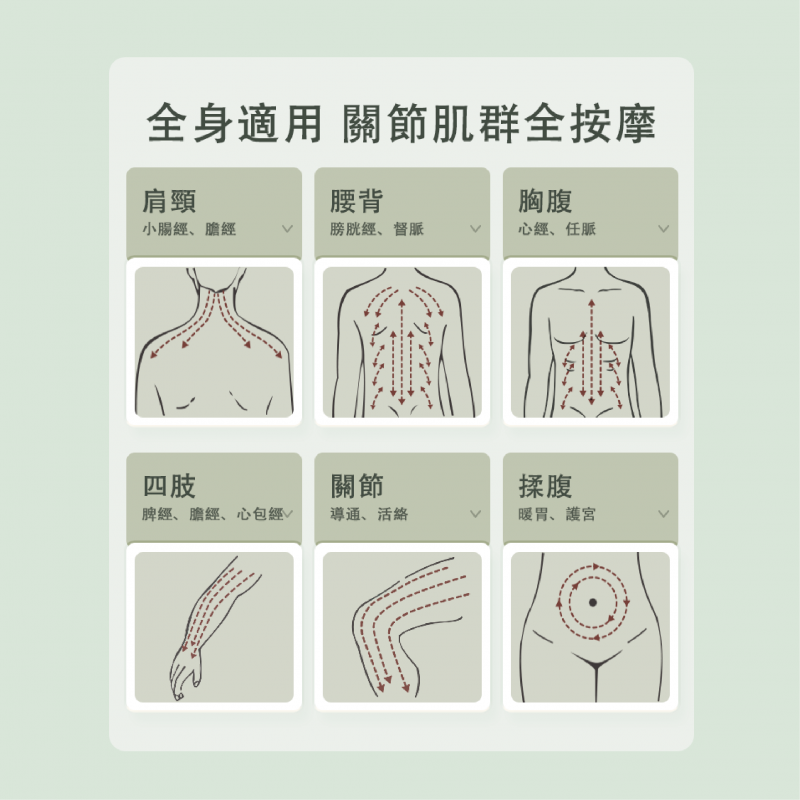 全身適用 關節肌群全按摩

肩頸
小腸經、膽經

腰背
膀胱經、督脈

胸腹
心經、任脈

四肢
脾經、膽經、心包經

關節
導通、活絡

揉腹
暖胃、護宮