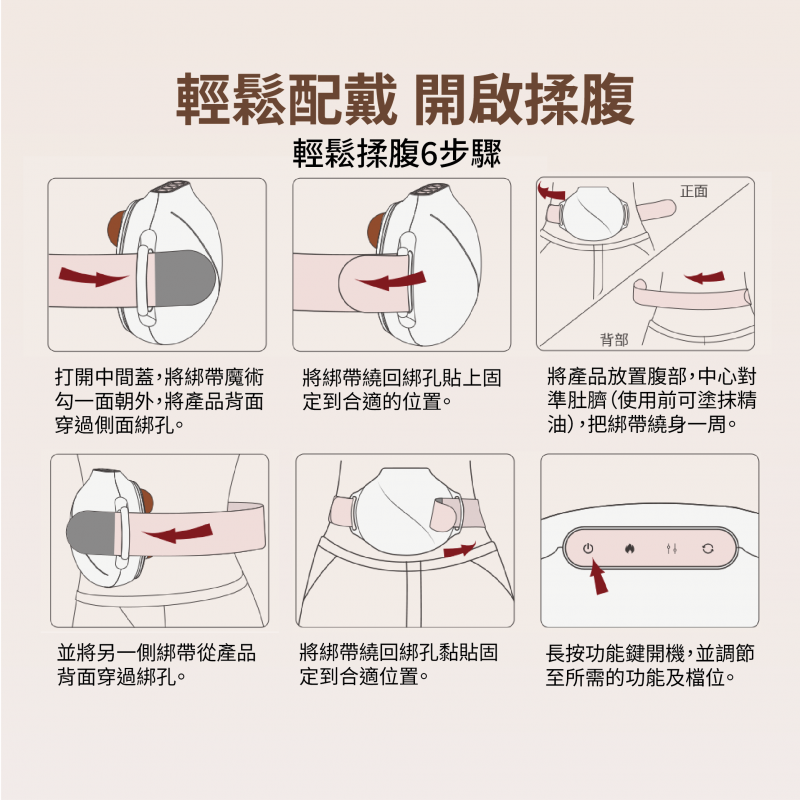 輕鬆配戴 開啟揉腹

輕鬆揉腹6步驟

打開中間蓋，將綁帶魔術勾一面朝外，將產品背面穿過側面綁孔。

將綁帶繞回綁孔貼上固定到合適的位置。

正面

背部

將產品放置腹部，中心對準肚臍（使用前可塗抹精油），把綁帶繞身一周。

並將另一側綁帶從產品背面穿過綁孔。

將綁帶繞回綁孔黏貼固定到合適位置。

長按功能鍵開機，並調節至所需的功能及檔位。