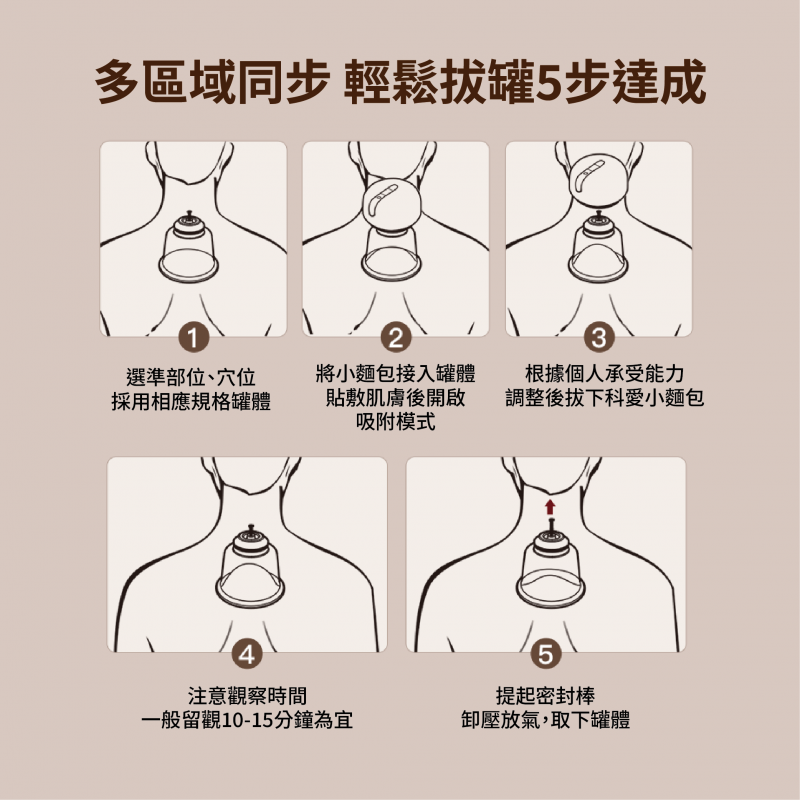 多區域同步 輕鬆拔罐5步達成

1
選準部位、穴位
採用相應規格罐體

2
將小麵包接入罐體
貼敷肌膚後開啟
吸附模式

3
根據個人承受能力
調整後拔下科愛小麵包

4
注意觀察時間
一般留觀10-15分鐘為宜

5
提起密封棒
卸壓放氣，取下罐體