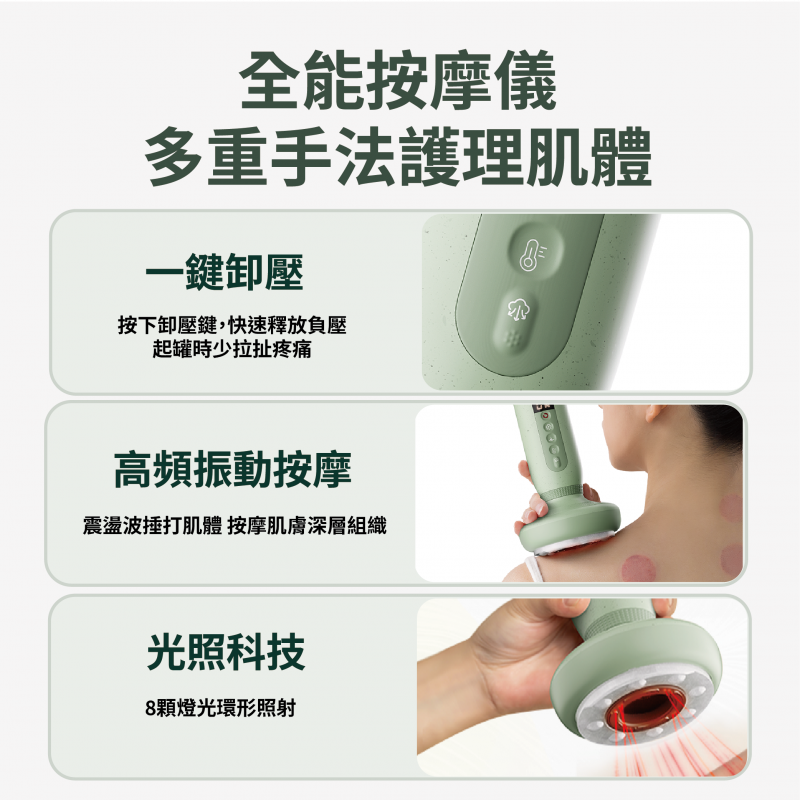 全能按摩儀
多重手法護理肌體

一鍵卸壓

按下卸壓鍵,快速釋放負壓
起罐時少拉扯疼痛

高頻振動按摩

震盪波捶打肌體 按摩肌膚深層組織

光照科技

8顆燈光環形照射