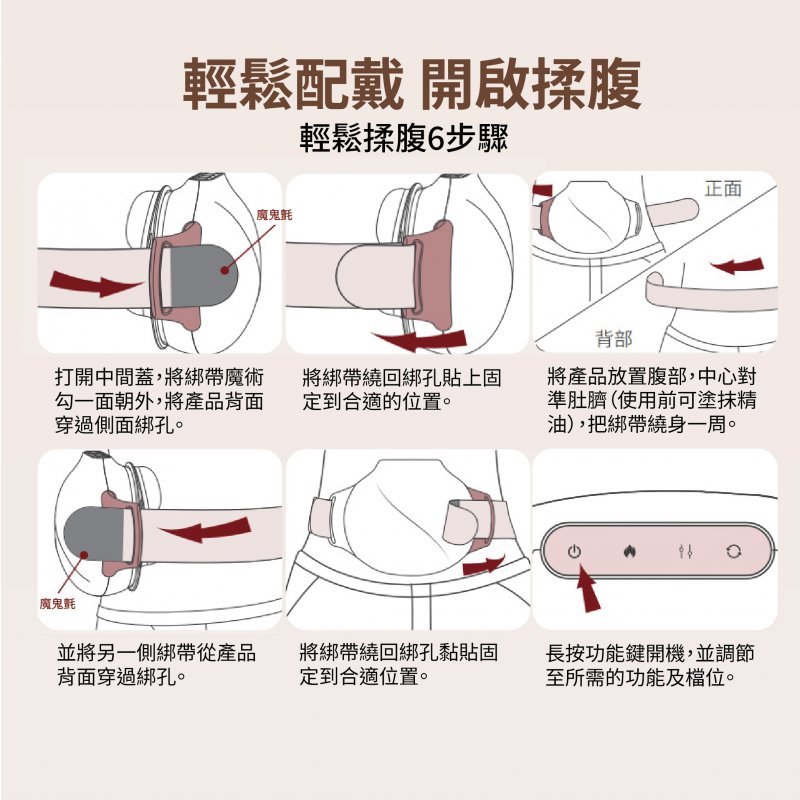 輕鬆配戴 開啟揉腹

輕鬆揉腹6步驟

魔鬼氈

打開中間蓋，將綁帶魔術勾一面朝外，將產品背面穿過側面綁孔。

將綁帶繞回綁孔貼上固定到合適的位置。

正面

背部

將產品放置腹部，中心對準肚臍（使用前可塗抹精油），把綁帶繞身一周。

魔鬼氈

並將另一側綁帶從產品背面穿過綁孔。

將綁帶繞回綁孔黏貼固定到合適位置。

長按功能鍵開機，並調節至所需的功能及檔位。