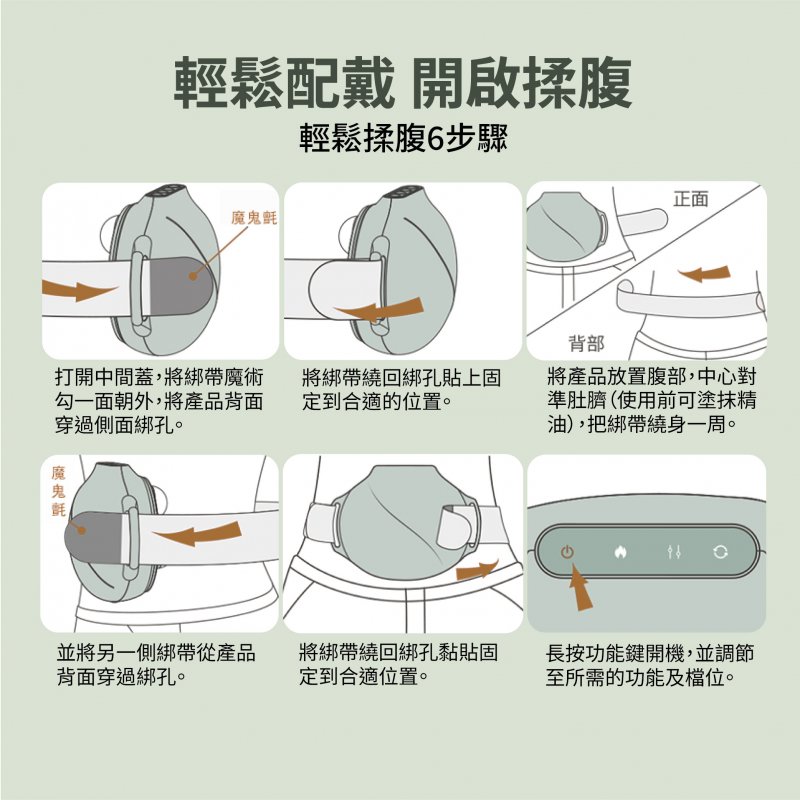 輕鬆配戴 開啟揉腹

輕鬆揉腹6步驟

魔鬼氈

打開中間蓋，將綁帶魔術勾一面朝外，將產品背面穿過側面綁孔。

將綁帶繞回綁孔貼上固定到合適的位置。

正面

背部

將產品放置腹部，中心對準肚臍（使用前可塗抹精油），把綁帶繞身一周。

魔鬼氈

並將另一側綁帶從產品背面穿過綁孔。

將綁帶繞回綁孔黏貼固定到合適位置。

長按功能鍵開機，並調節至所需的功能及檔位。