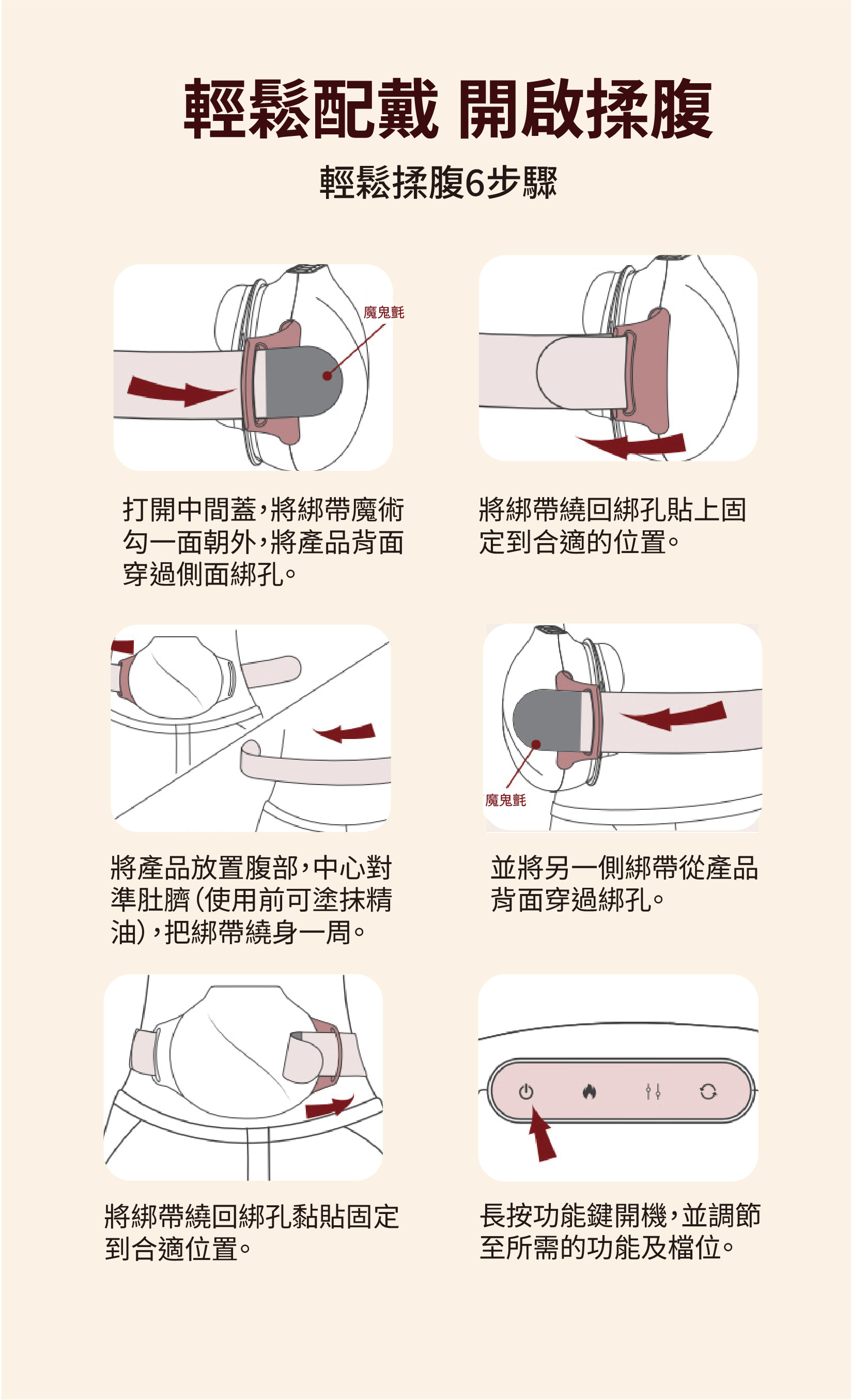 輕鬆配戴 開啟揉腹

輕鬆揉腹6步驟

魔鬼氈

打開中間蓋，將綁帶魔術勾一面朝外，將產品背面穿過側面綁孔。

將綁帶繞回綁孔貼上固定到合適的位置。

將產品放置腹部，中心對準肚臍（使用前可塗抹精油），把綁帶繞身一周。

魔鬼氈

並將另一側綁帶從產品背面穿過綁孔。

將綁帶繞回綁孔黏貼固定到合適位置。

長按功能鍵開機，並調節至所需的功能及檔位。