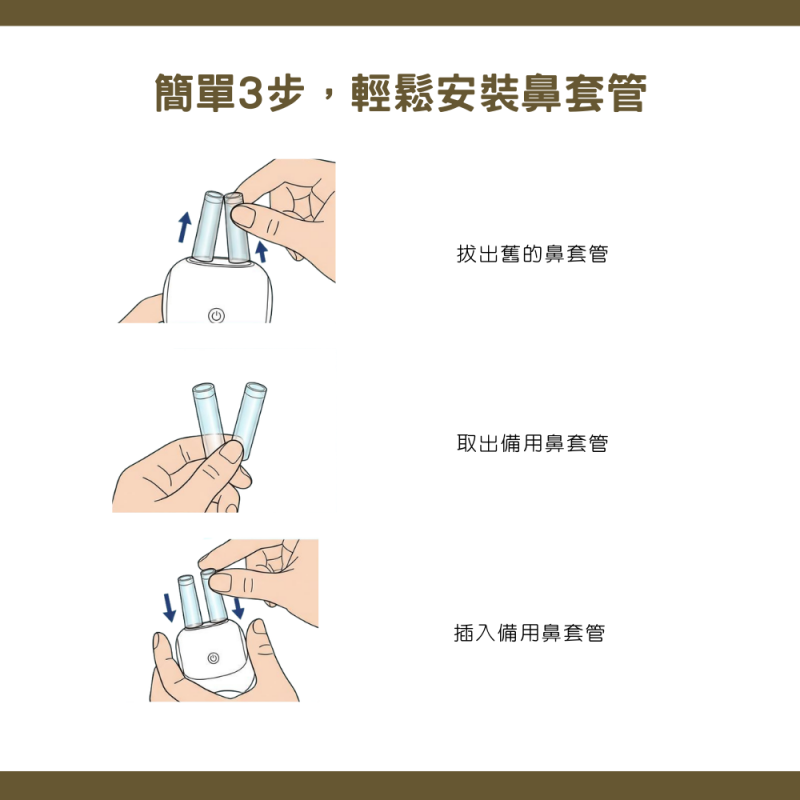 簡單3步，輕鬆安裝鼻套管

拔出舊的鼻套管

取出備用鼻套管

插入備用鼻套管