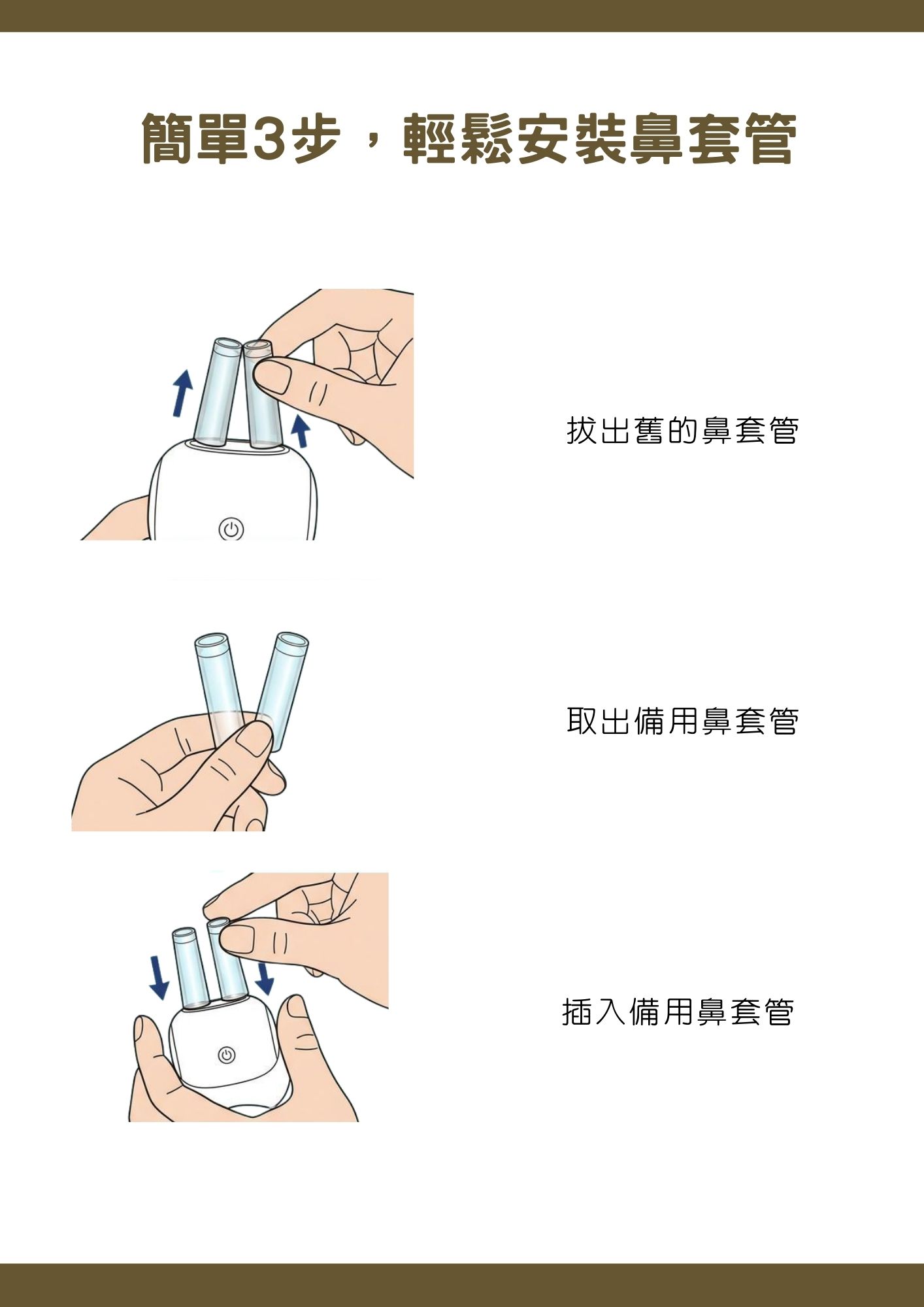 簡單3步，輕鬆安裝鼻套管

拔出舊的鼻套管

取出備用鼻套管

插入備用鼻套管