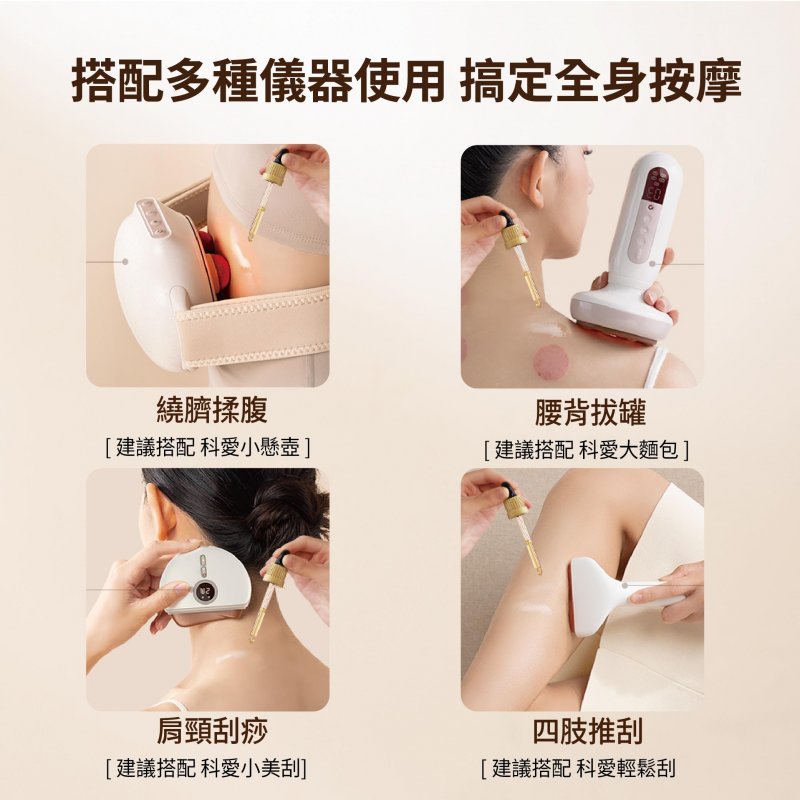 搭配多種儀器使用 搞定全身按摩

繞臍揉腹
[ 建議搭配 科愛小懸壺 ]

腰背拔罐
[ 建議搭配 科愛大麵包 ]

肩頸刮痧
[ 建議搭配 科愛小美刮]

四肢推刮
[ 建議搭配 科愛輕鬆刮